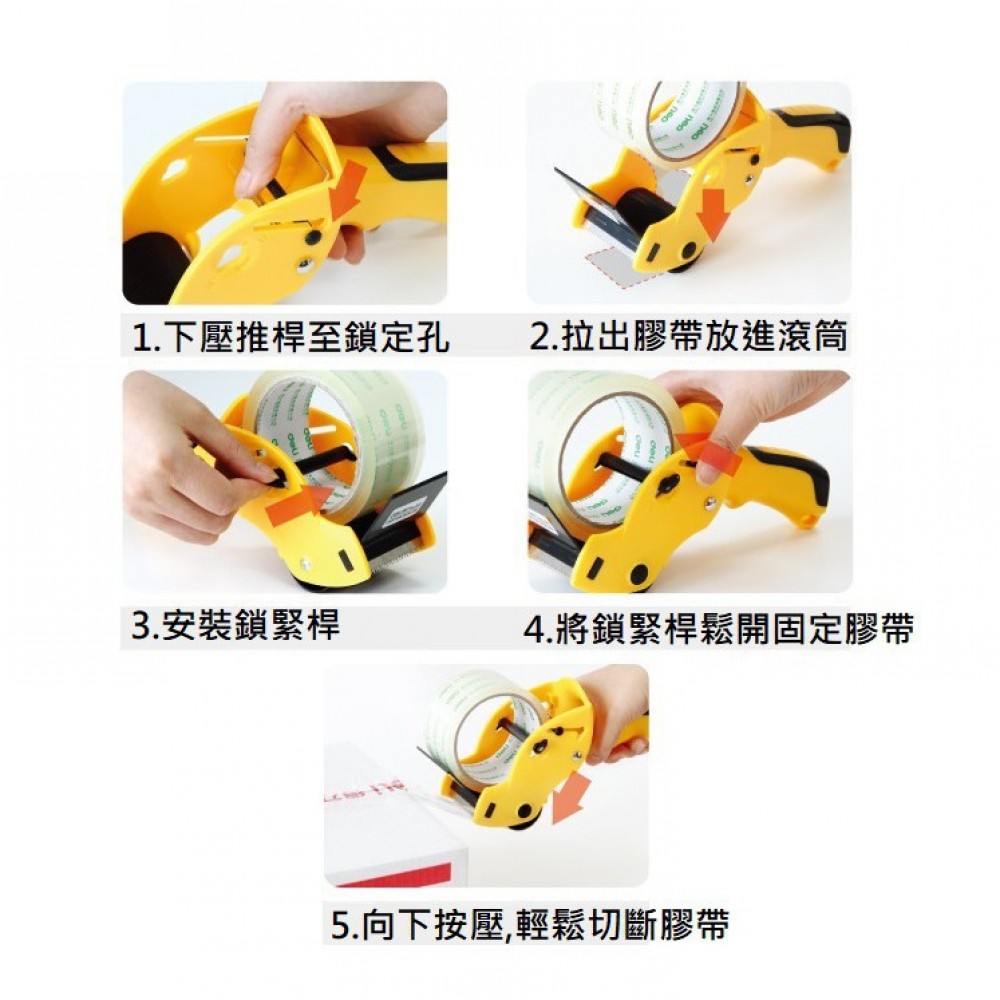 1.下壓推桿至鎖定孔

2.拉出膠帶放進滾筒

3.安裝鎖緊桿

4.將鎖緊桿鬆開固定膠帶

5.向下按壓,輕鬆切斷膠帶