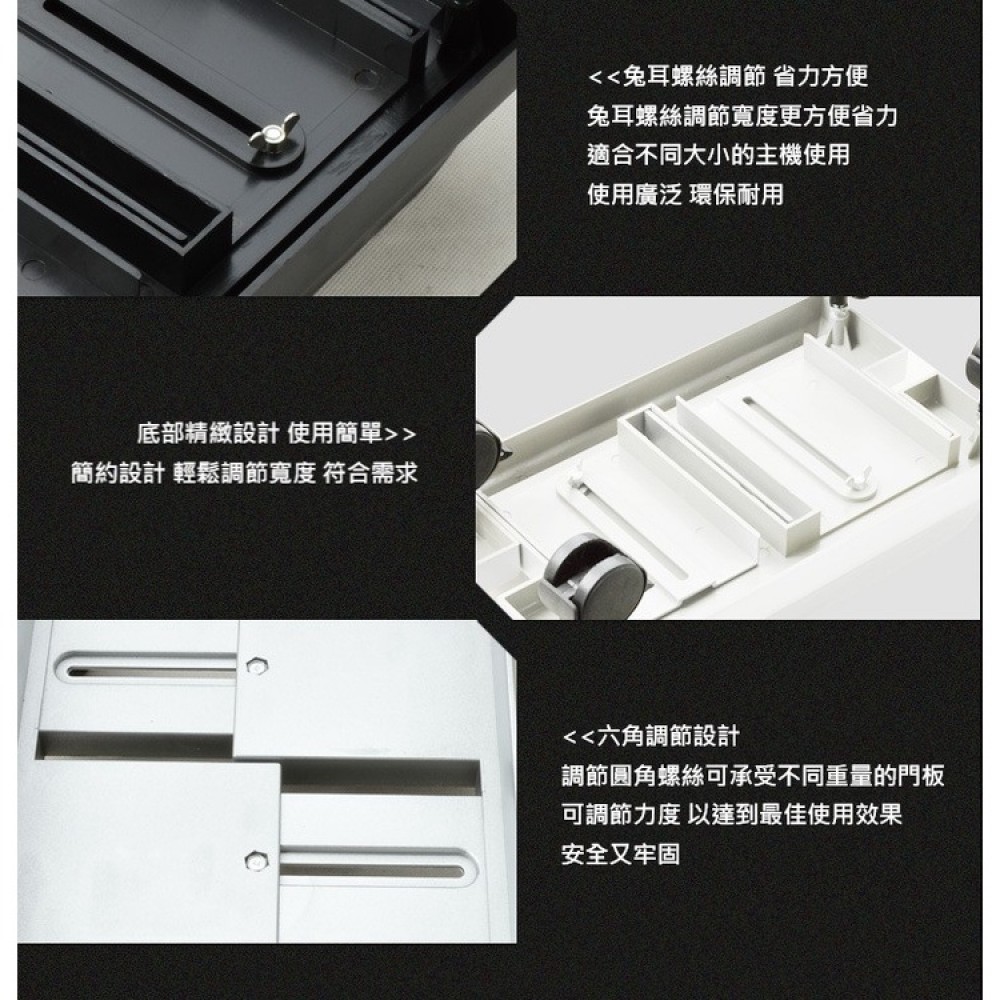 <<兔耳螺絲調節 省力方便
兔耳螺絲調節寬度更方便省力
適合不同大小的主機使用
使用廣泛 環保耐用

底部精緻設計 使用簡單>>
簡約設計 輕鬆調節寬度 符合需求

<<六角調節設計
調節圓角螺絲可承受不同重量的門板
可調節力度 以達到最佳使用效果
安全又牢固