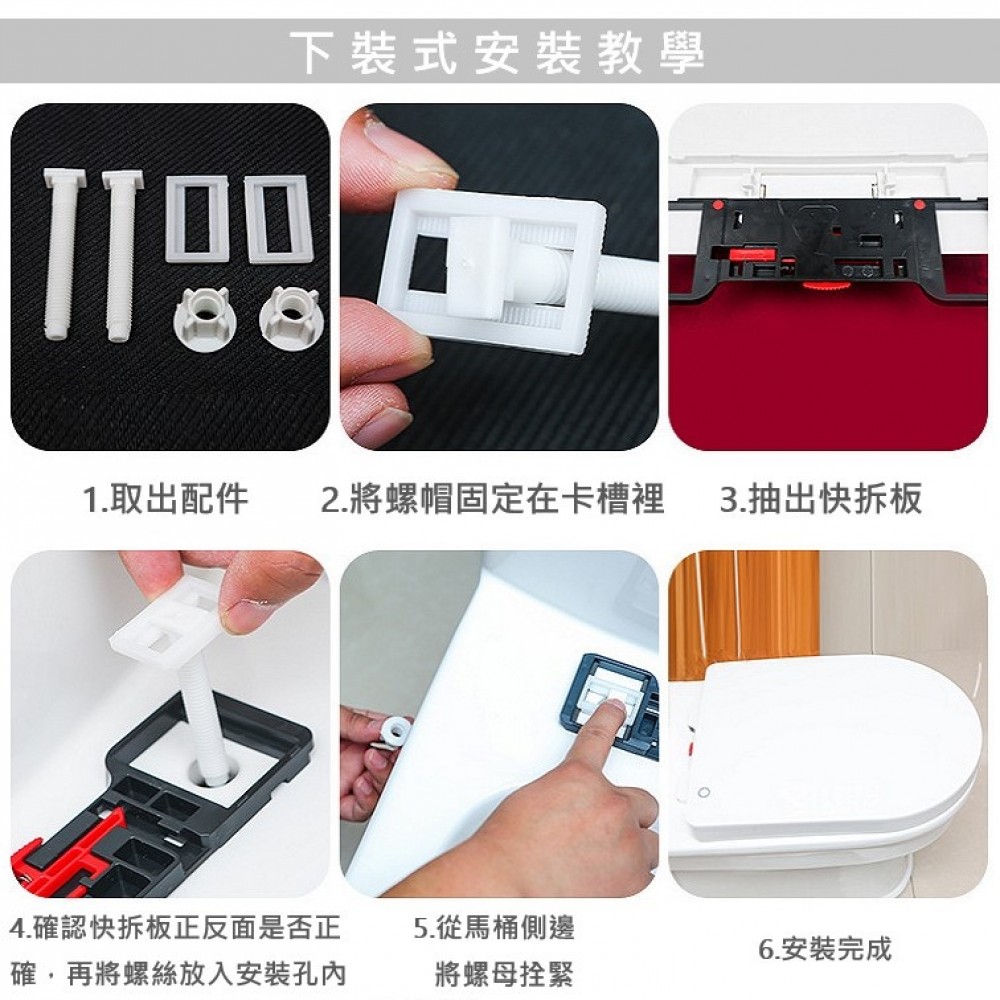 下裝式安裝教學

1.取出配件

2.將螺帽固定在卡槽裡

3.抽出快拆板

4.確認快拆板正反面是否正確，再將螺絲放入安裝孔內

5.從馬桶側邊將螺母拴緊

6.安裝完成