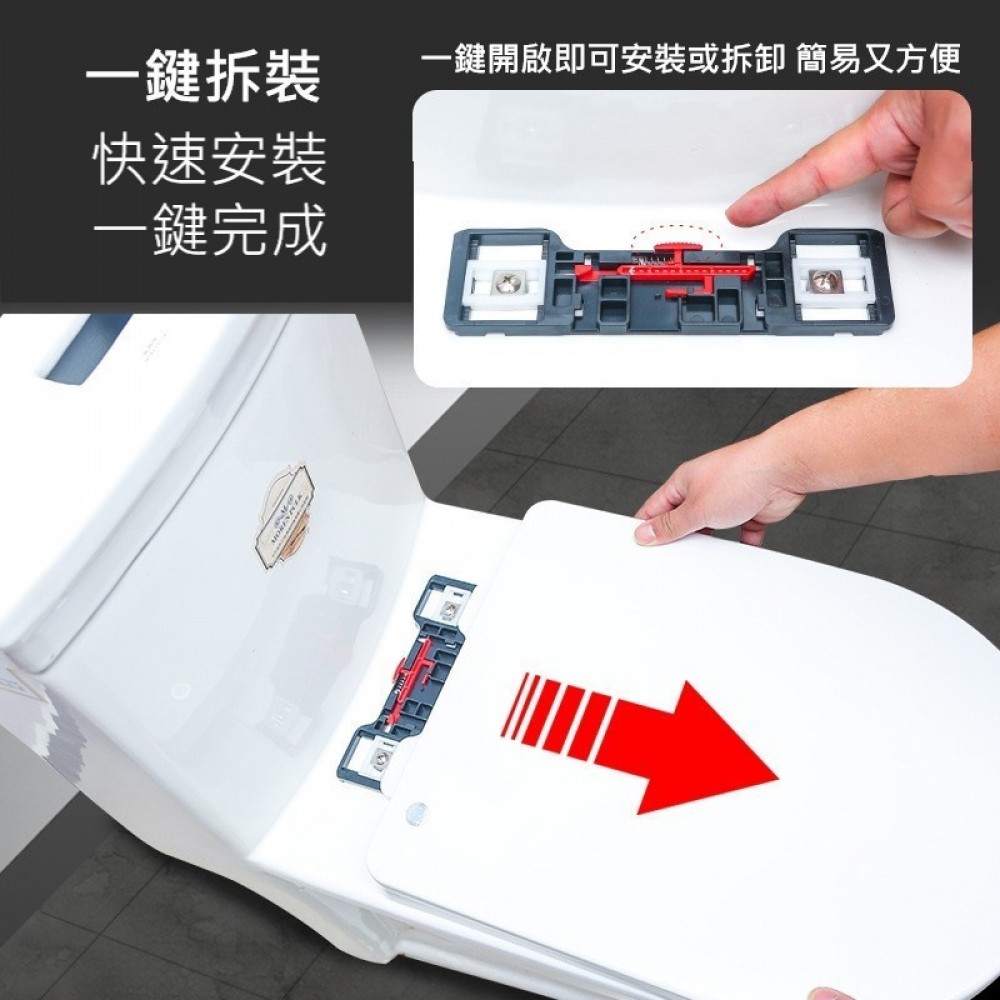 一鍵拆裝
快速安裝
一鍵完成

一鍵開啟即可安裝或拆卸 簡易又方便