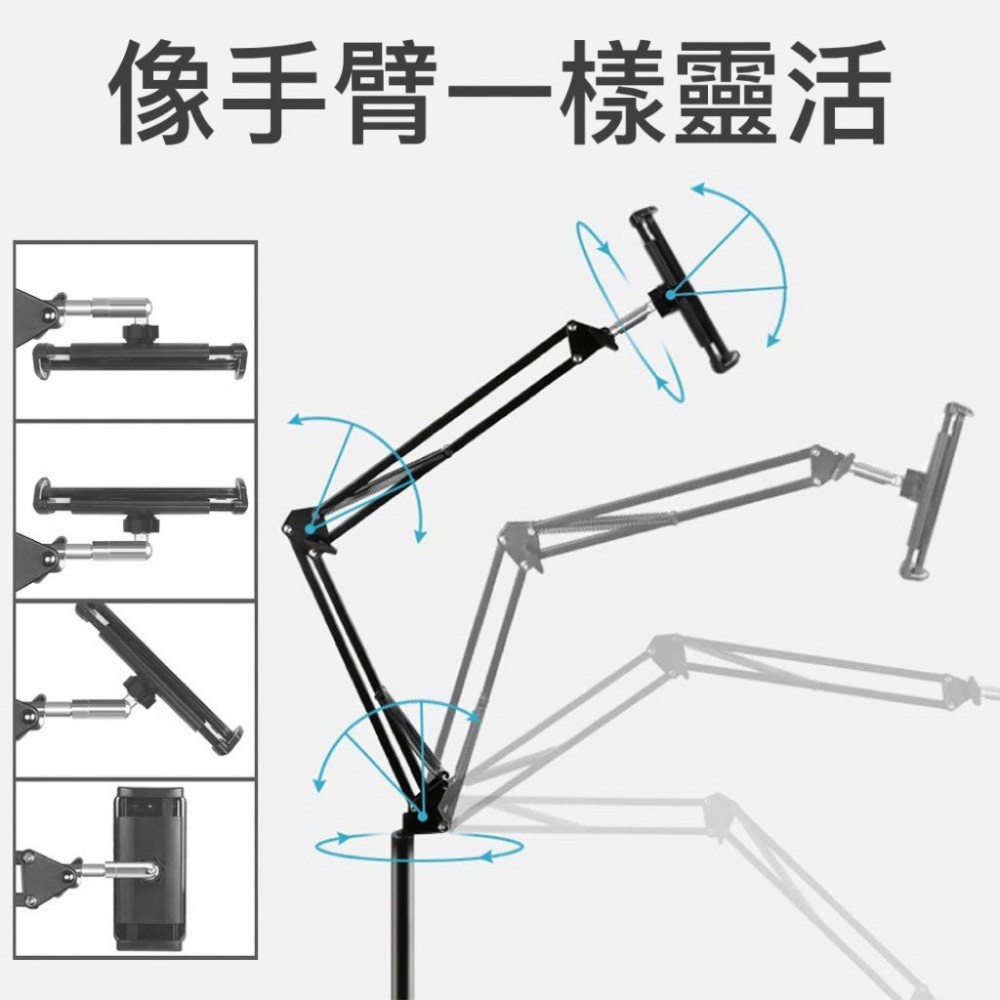 像手臂一樣靈活