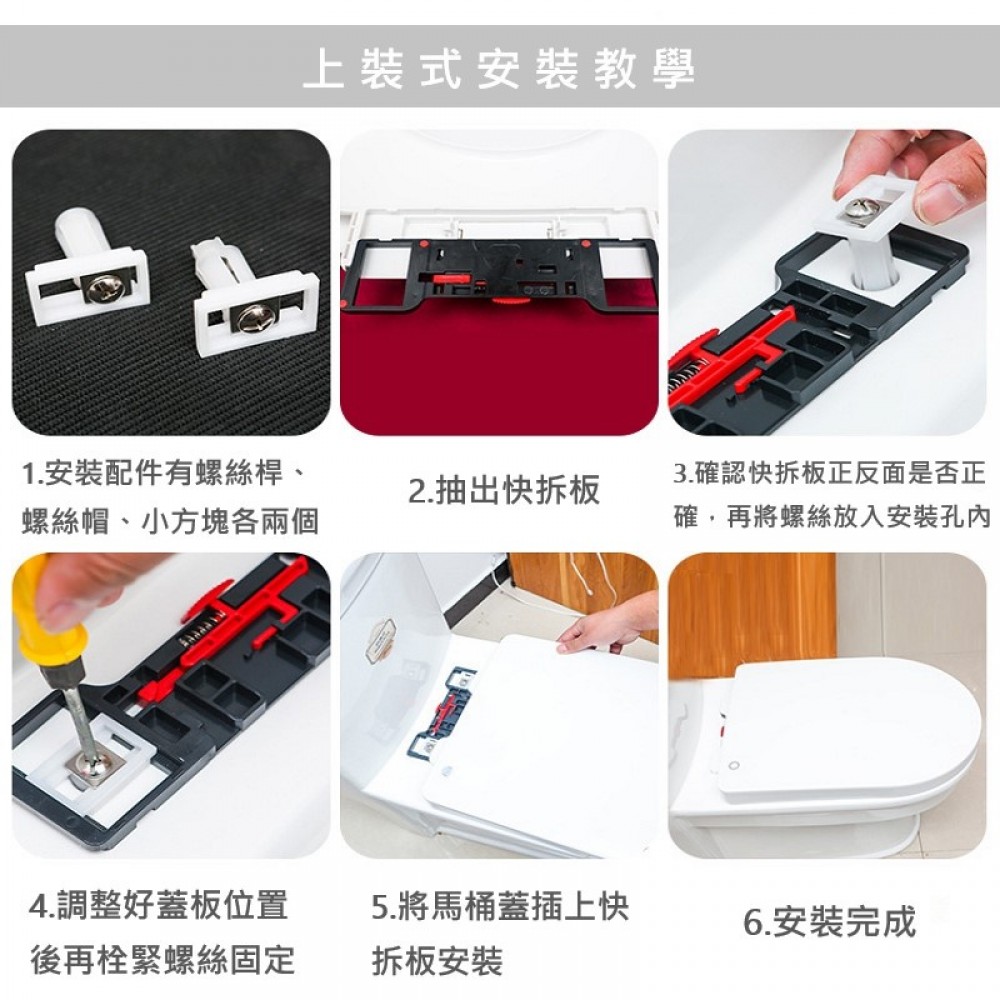 上裝式安裝教學

1.安裝配件有螺絲桿、螺絲帽、小方塊各兩個

2.抽出快拆板

3.確認快拆板正反面是否正確，再將螺絲放入安裝孔內

4.調整好蓋板位置後再栓緊螺絲固定

5.將馬桶蓋插上快拆板安裝

6.安裝完成